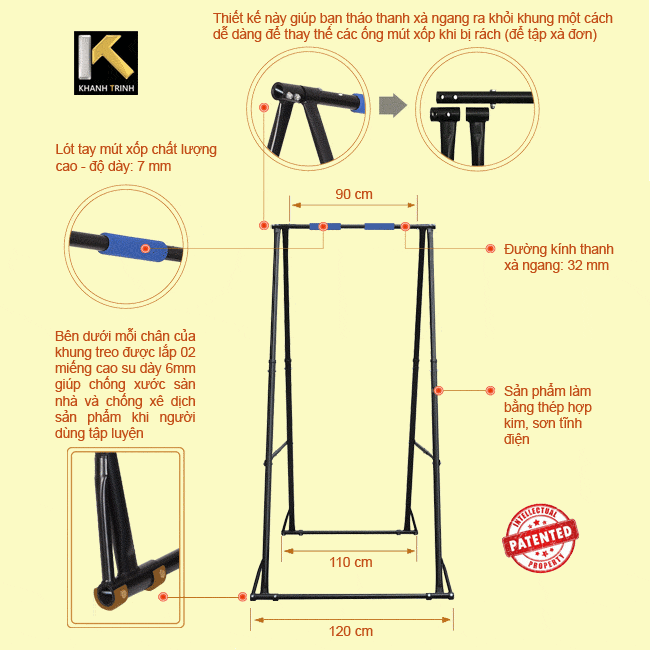 KHANH TRINH

Thiết kế này giúp bạn tháo thanh xà ngang ra khỏi khung một cách dễ dàng để thay thế các ống mút xốp khi bị rách (để tập xà đơn)

Lót tay mút xốp chất lượng cao - độ dày: 7 mm

90 cm

Đường kính thanh xà ngang: 32 mm

Bên dưới mỗi chân của khung treo được lắp 02 miếng cao su dày 6mm giúp chống xước sàn nhà và chống xê dịch sản phẩm khi người dùng tập luyện

Sản phẩm làm bằng thép hợp kim, sơn tĩnh điện

INTELLECTUAL PATENTED PROPERTY

110 cm

120 cm