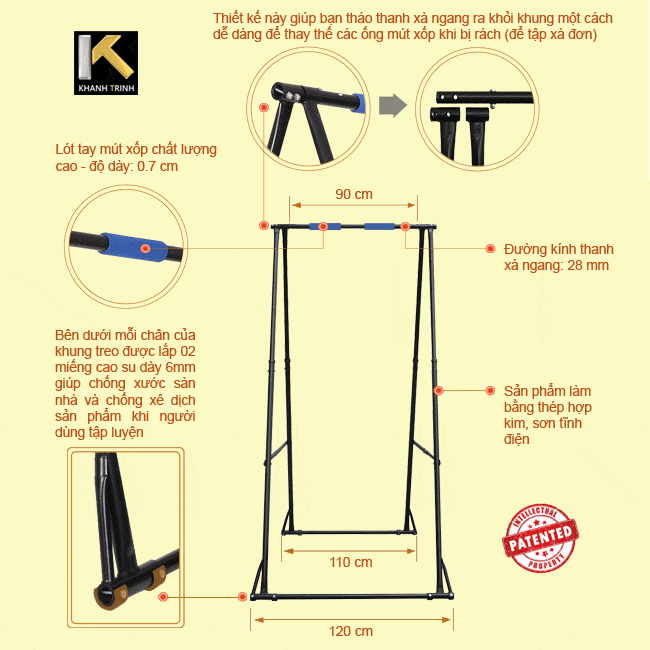 KHANH TRINH

Thiết kế này giúp bạn tháo thanh xà ngang ra khỏi khung một cách dễ dàng để thay thế các ống mút xốp khi bị rách (để tập xà đơn)

Lót tay mút xốp chất lượng cao - độ dày: 0.7 cm

90 cm

Đường kính thanh xà ngang: 28 mm

Bên dưới mỗi chân của khung treo được lắp 02 miếng cao su dày 6mm giúp chống xước sàn nhà và chống xê dịch sản phẩm khi người dùng tập luyện

Sản phẩm làm bằng thép hợp kim, sơn tĩnh điện

INTELLECTUAL PATENTED PROPERTY

110 cm

120 cm